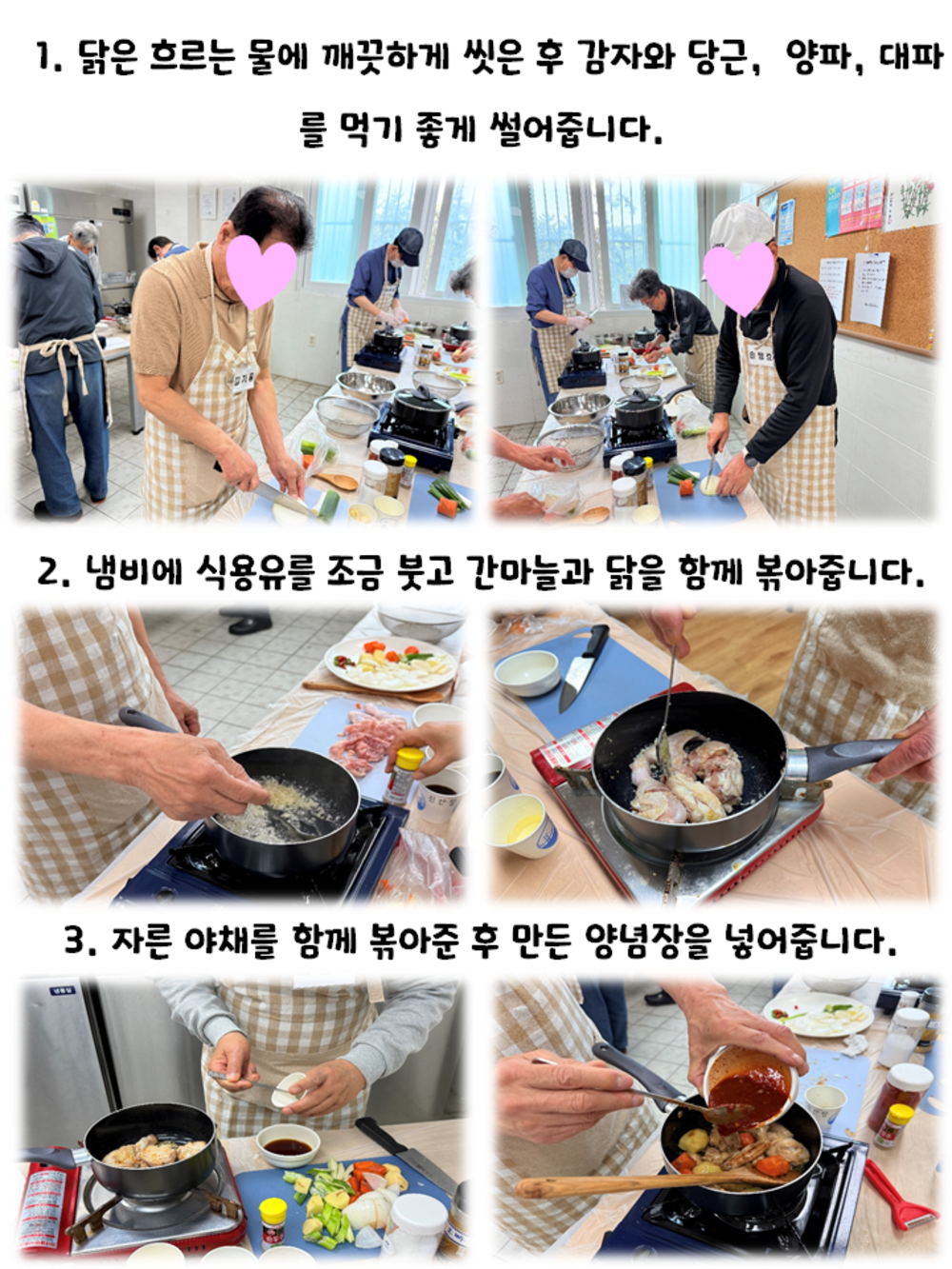 1. 닭은 흐르는 물에 깨끗하게 씻은 후 감자와 당근, 양파, 대파를 먹기 좋게 썰어줍니다.

2. 냄비에 식용유를 조금 붓고 간마늘과 닭을 함께 볶아줍니다.

3. 자른 야채를 함께 볶아준 후 만든 양념장을 넣어줍니다.